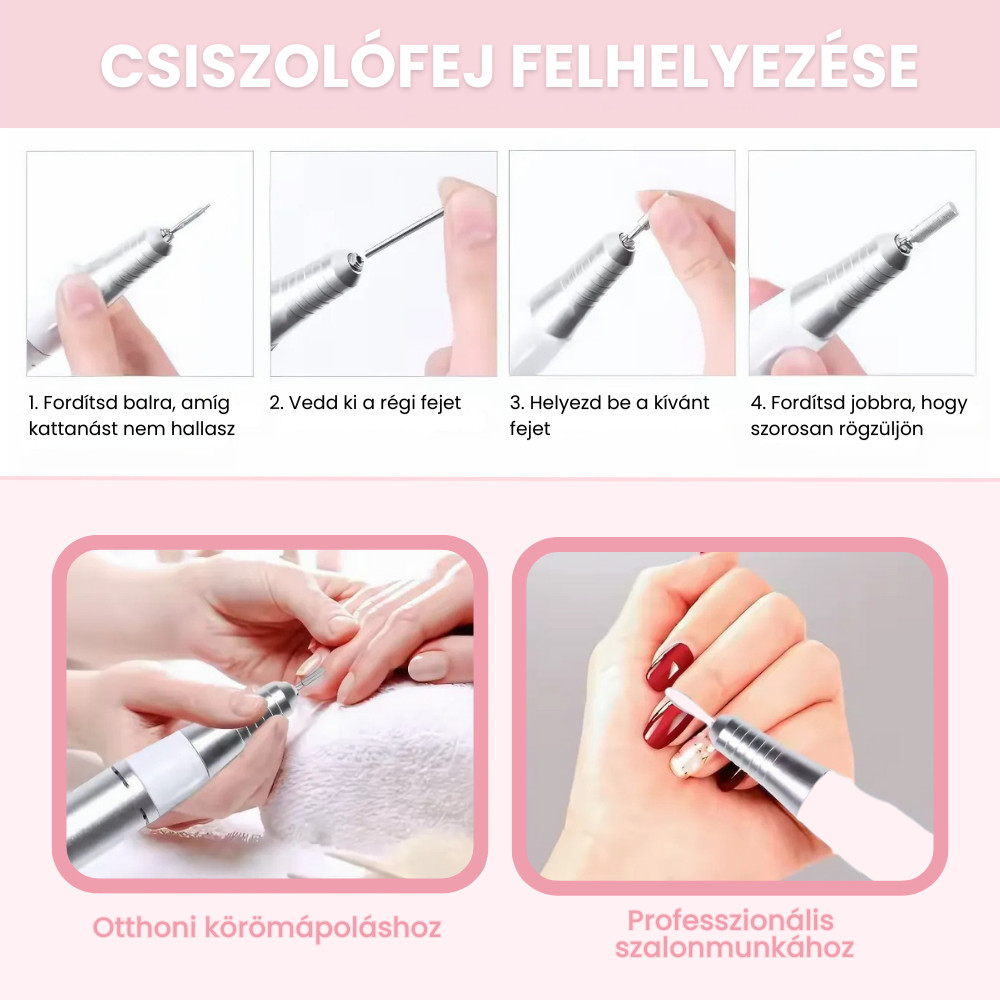 CSISZOLÓFEJ FELHELYEZÉSE

1. Fordítsd balra, amíg kattanást nem hallasz

2. Vedd ki a régi fejet

3. Helyezd be a kívánt fejet

4. Fordítsd jobbra, hogy szorosan rögzüljön

Otthoni körömápoláshoz

Professzionális szalonmunkához