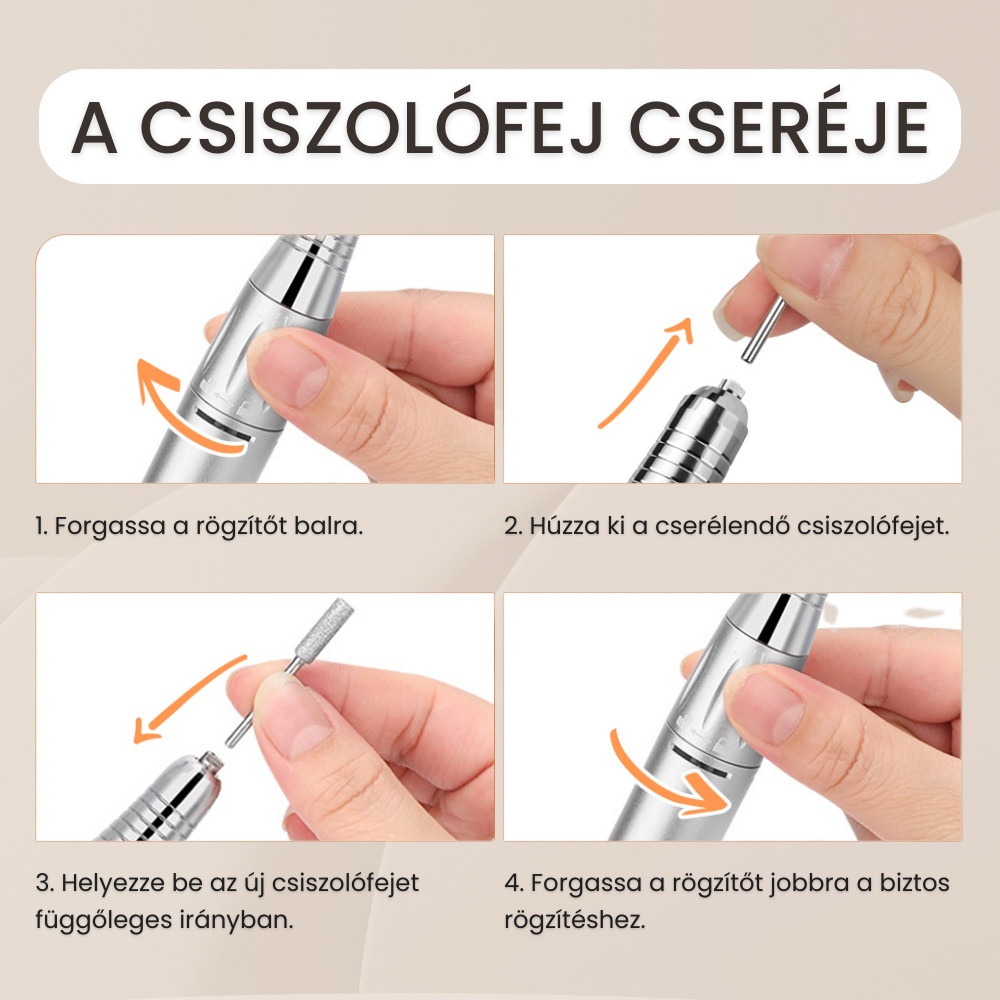 A CSISZOLÓFEJ CSERÉJE

1. Forgassa a rögzítőt balra.

2. Húzza ki a cserélendő csiszolófejet.

3. Helyezze be az új csiszolófejet függőleges irányban.

4. Forgassa a rögzítőt jobbra a biztos rögzítéshez.