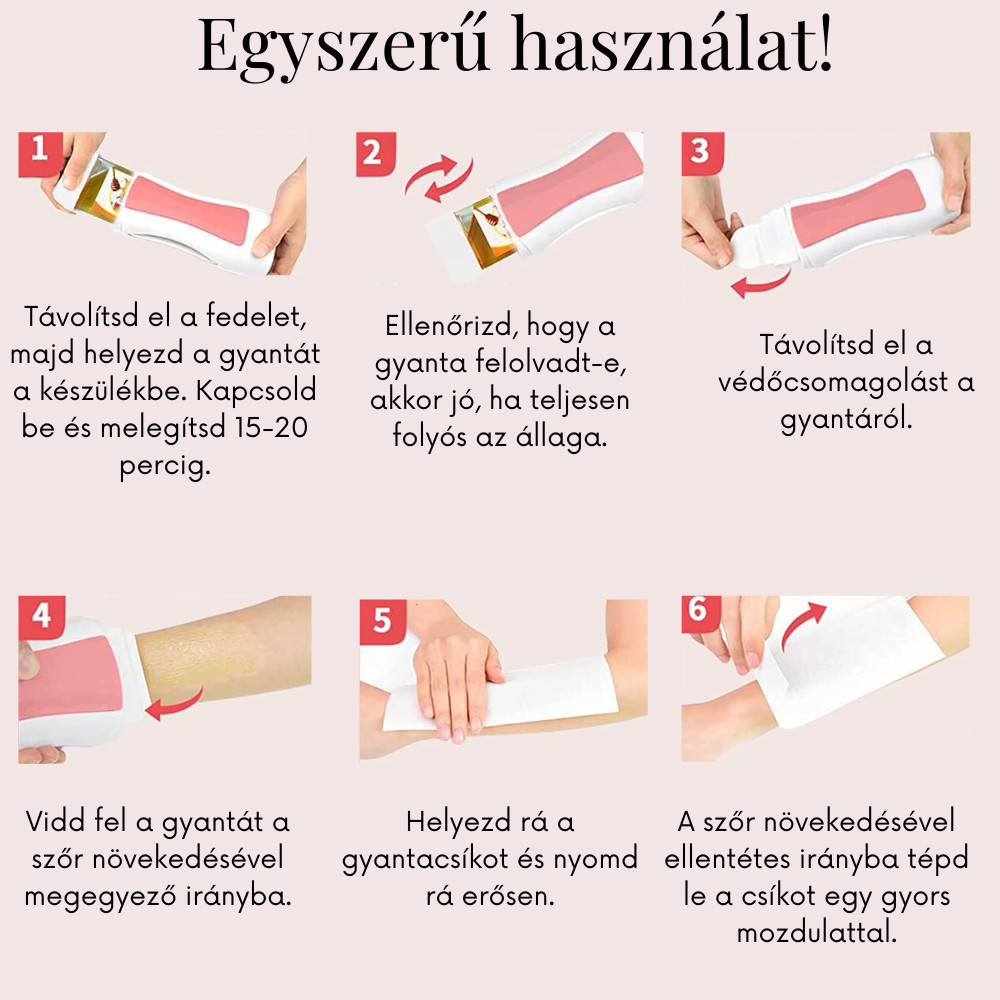 Egyszerű használat!

1

Távolítsd el a fedelet, majd helyezd a gyantát a készülékbe. Kapcsold be és melegítsd 15-20 percig.

2

Ellenőrizd, hogy a gyanta felolvadt-e, akkor jó, ha teljesen folyós az állaga.

3

Távolítsd el a védőcsomagolást a gyantáról.

4

Vidd fel a gyantát a szőr növekedésével megegyező irányba.

5

Helyezd rá a gyantacsíkot és nyomd rá erősen.

6

A szőr növekedésével ellentétes irányba tépd le a csíkot egy gyors mozdulattal.