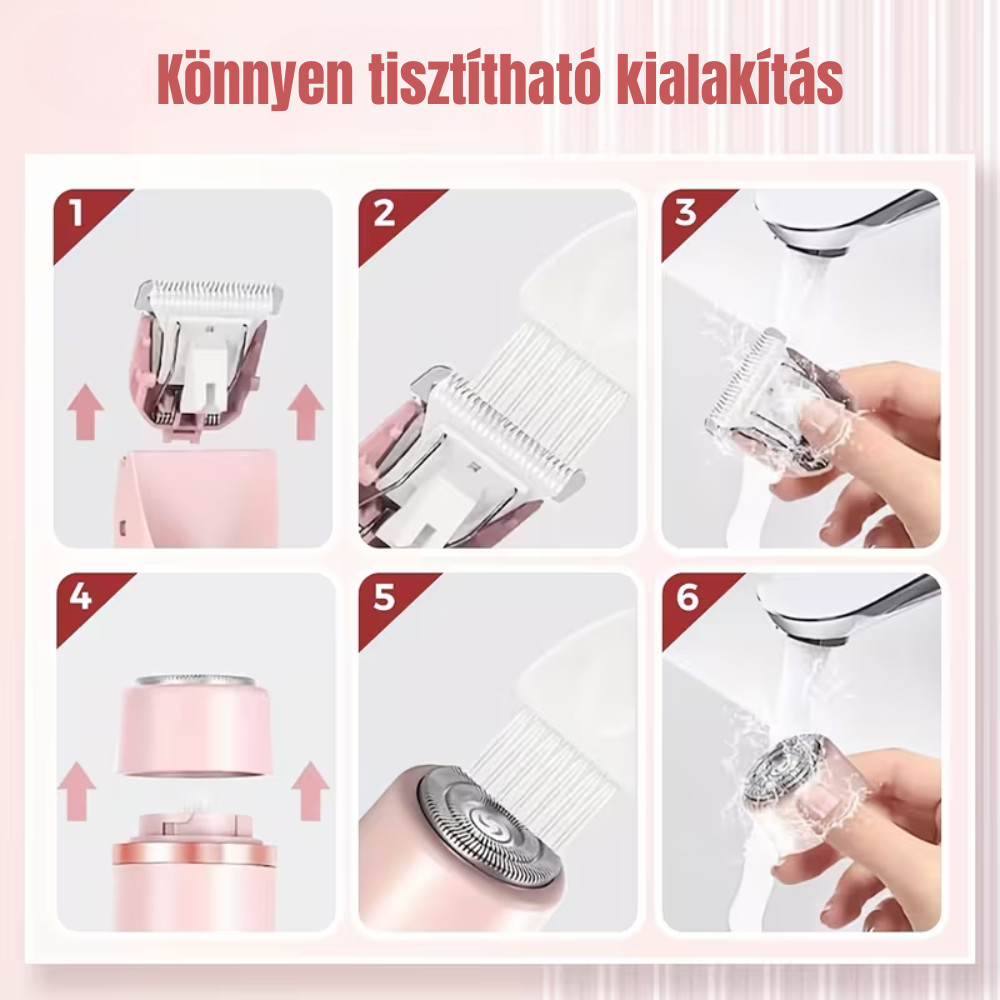 Könnyen tisztítható kialakítás

1

2

3

4

5

6