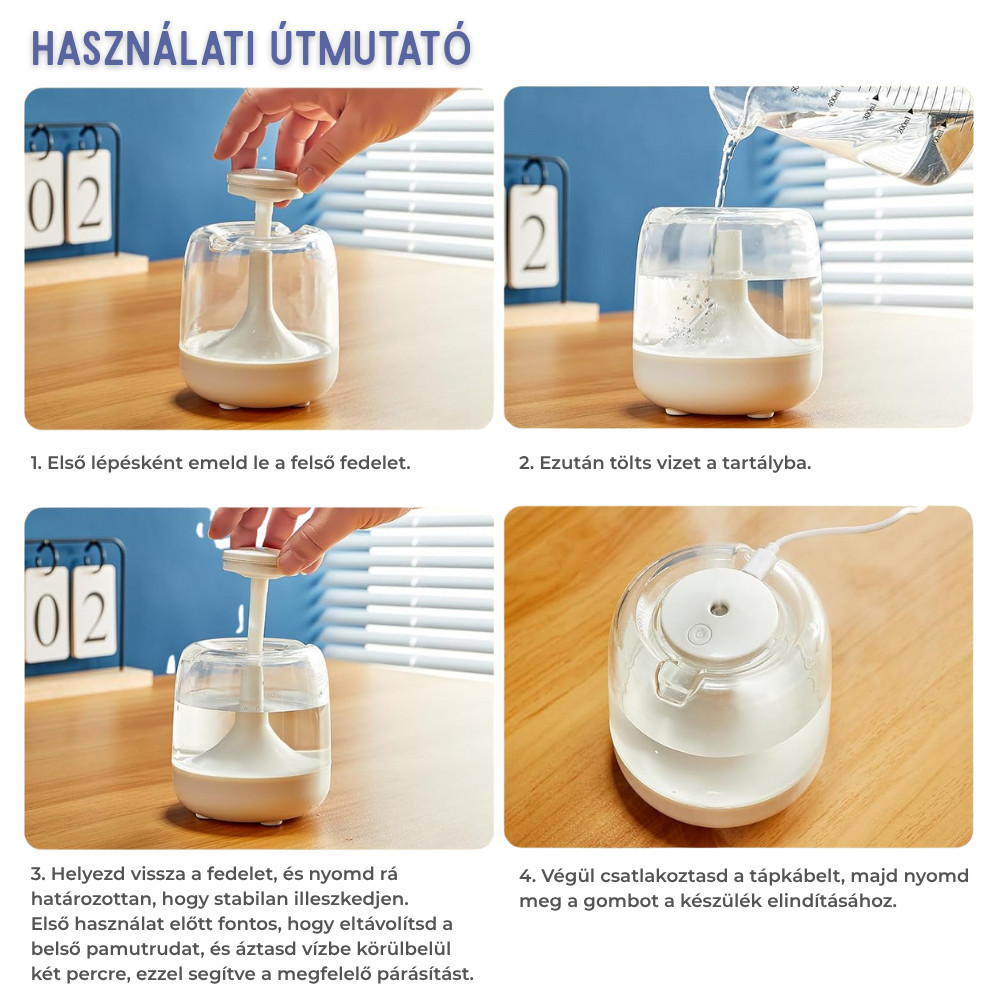 HASZNÁLATI ÚTMUTATÓ

02

2

1. Első lépésként emeld le a felső fedelet.

2. Ezután tölts vizet a tartályba.

02

3. Helyezd vissza a fedelet, és nyomd rá határozottan, hogy stabilan illeszkedjen. Első használat előtt fontos, hogy eltávolítsd a belső pamutrudat, és áztasd vízbe körülbelül két percre, ezzel segítve a megfelelő párásítást.

4. Végül csatlakoztasd a tápkábelt, majd nyomd meg a gombot a készülék elindításához.