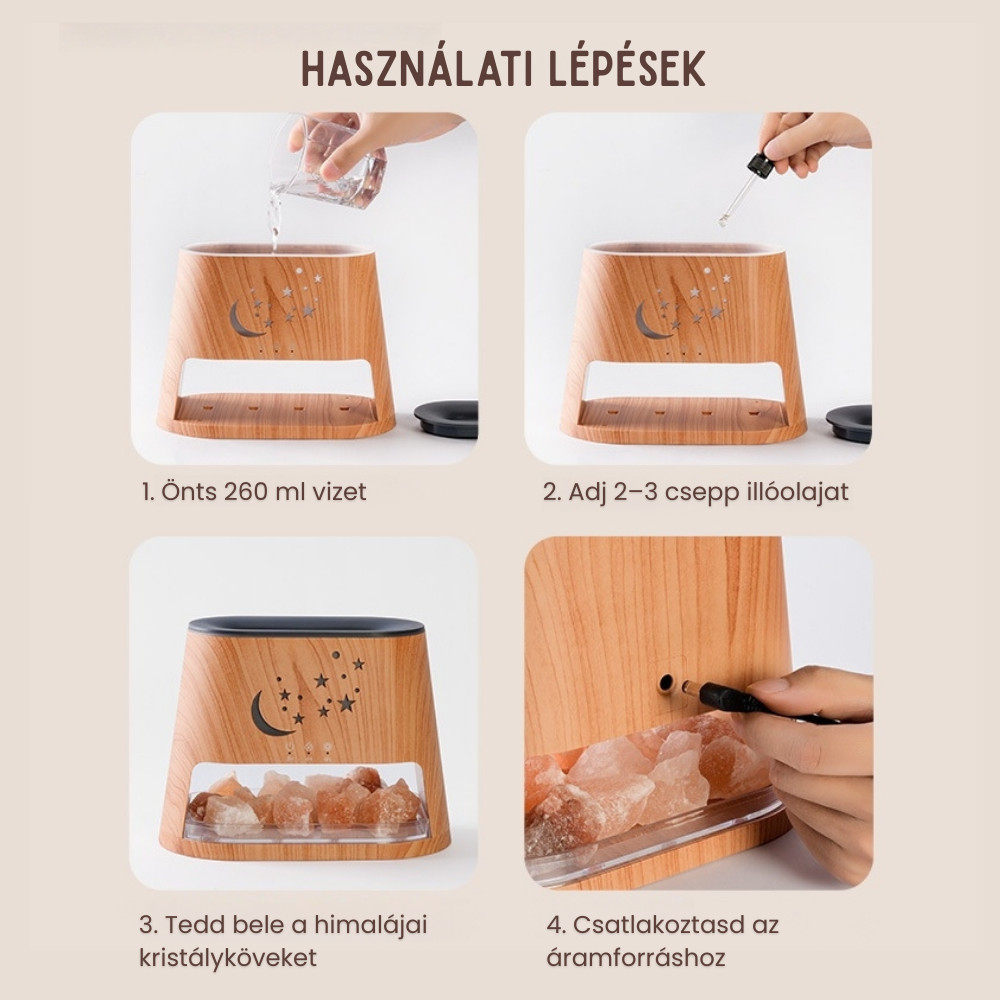 HASZNÁLATI LÉPÉSEK

1. Önts 260 ml vizet

2. Adj 2–3 csepp illóolajat

3. Tedd bele a himalájai kristályköveket

4. Csatlakoztasd az áramforráshoz