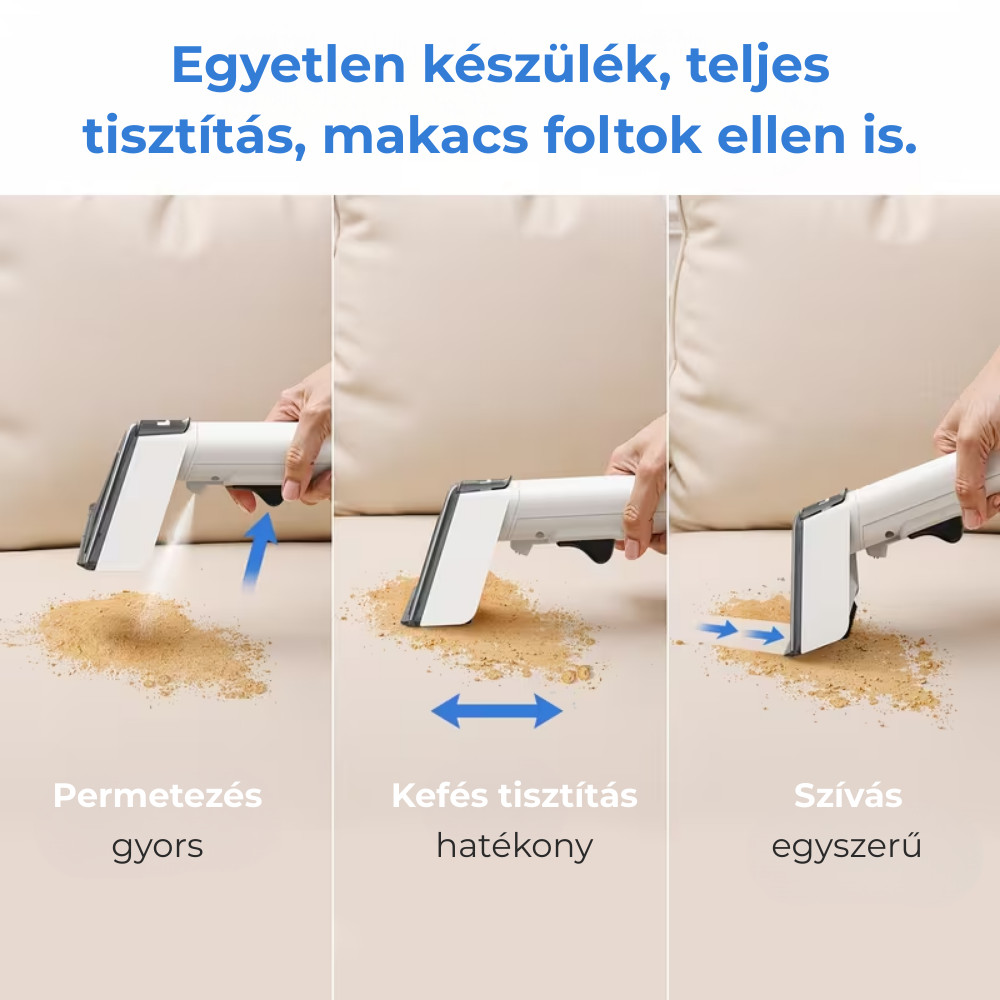 Egyetlen készülék, teljes tisztítás, makacs foltok ellen is.

Permetezés
gyors

Kefés tisztítás
hatékony

Szívás
egyszerű