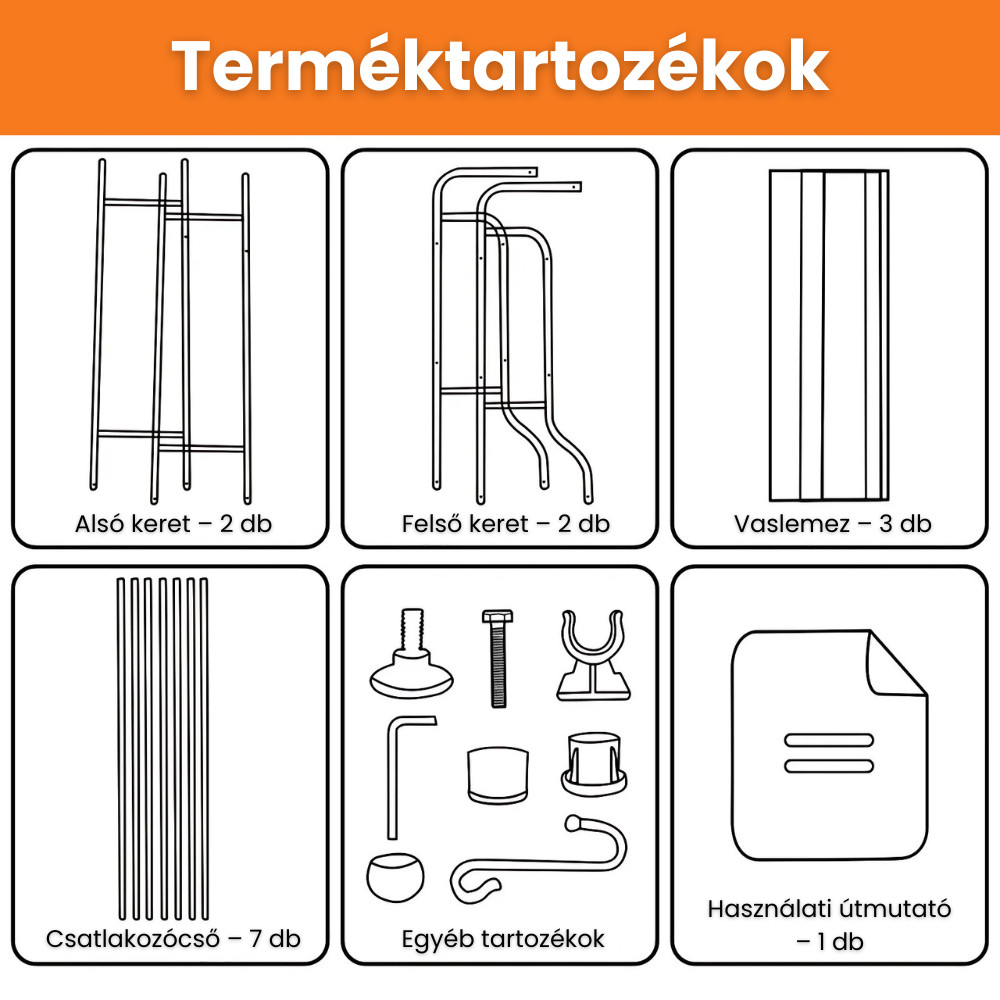 Terméktartozékok

Alsó keret – 2 db

Felső keret – 2 db

Vaslemez – 3 db

Csatlakozócső – 7 db

Egyéb tartozékok

Használati útmutató – 1 db